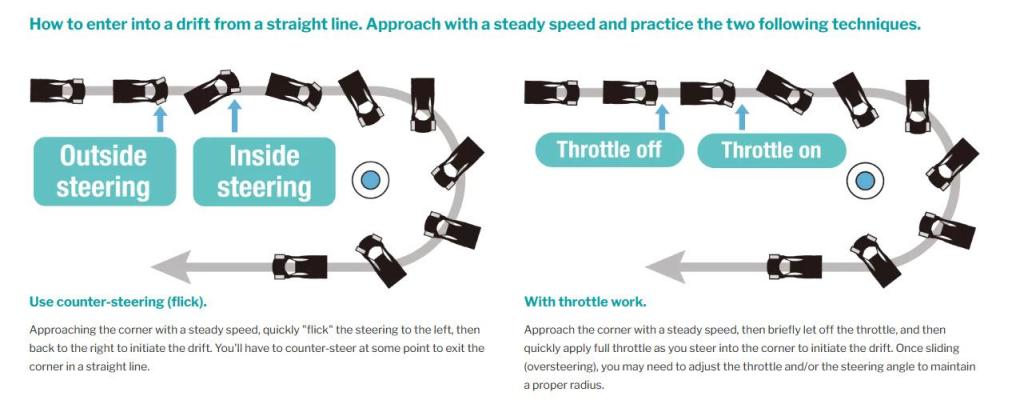 How to enter into a drift from a straight line. Approach with a steady speed and practice the two following techniques.

Outside steering

Inside steering

Use counter-steering (flick).

Approaching the corner with a steady speed, quickly "flick" the steering to the left, then back to the right to initiate the drift. You'll have to counter-steer at some point to exit the corner in a straight line.

Throttle off

Throttle on

With throttle work.

Approach the corner with a steady speed, then briefly let off the throttle, and then quickly apply full throttle as you steer into the corner to initiate the drift. Once sliding (oversteering), you may need to adjust the throttle and/or the steering angle to maintain a proper radius.