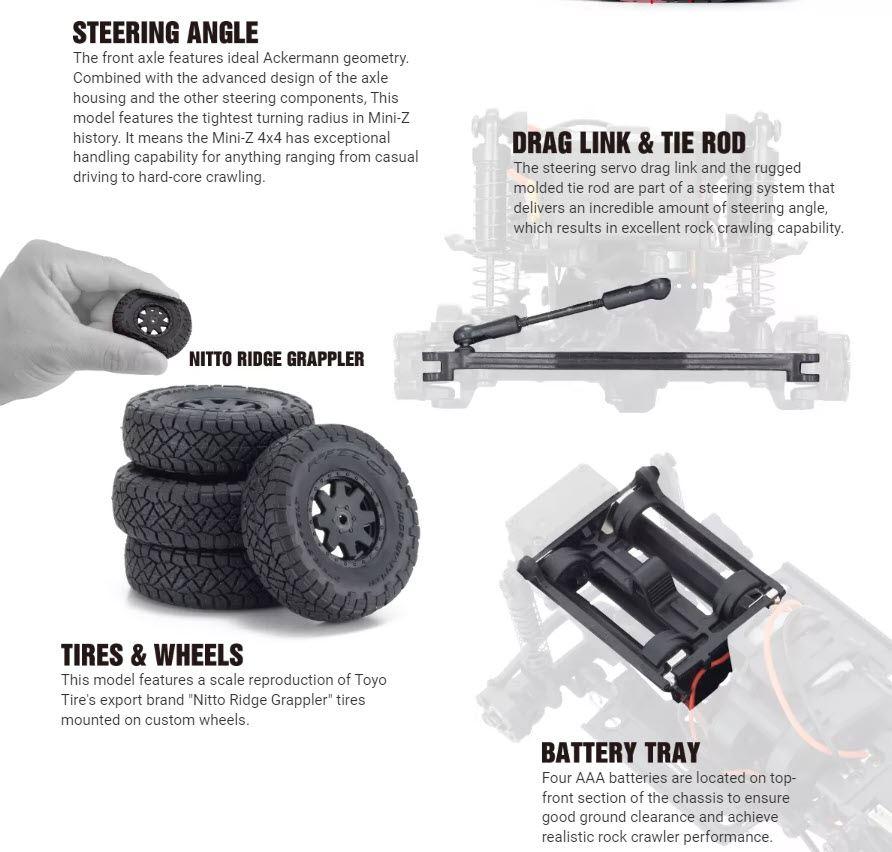 STEERING ANGLE
The front axle features ideal Ackermann geometry. Combined with the advanced design of the axle housing and the other steering components, This model features the tightest turning radius in Mini-Z history. It means the Mini-Z 4x4 has exceptional handling capability for anything ranging from casual driving to hard-core crawling.

DRAG LINK & TIE ROD
The steering servo drag link and the rugged molded tie rod are part of a steering system that delivers an incredible amount of steering angle, which results in excellent rock crawling capability.

NITTO RIDGE GRAPPLER

TIRES & WHEELS
This model features a scale reproduction of Toyo Tire's export brand "Nitto Ridge Grappler" tires mounted on custom wheels.

BATTERY TRAY
Four AAA batteries are located on top-front section of the chassis to ensure good ground clearance and achieve realistic rock crawler performance.